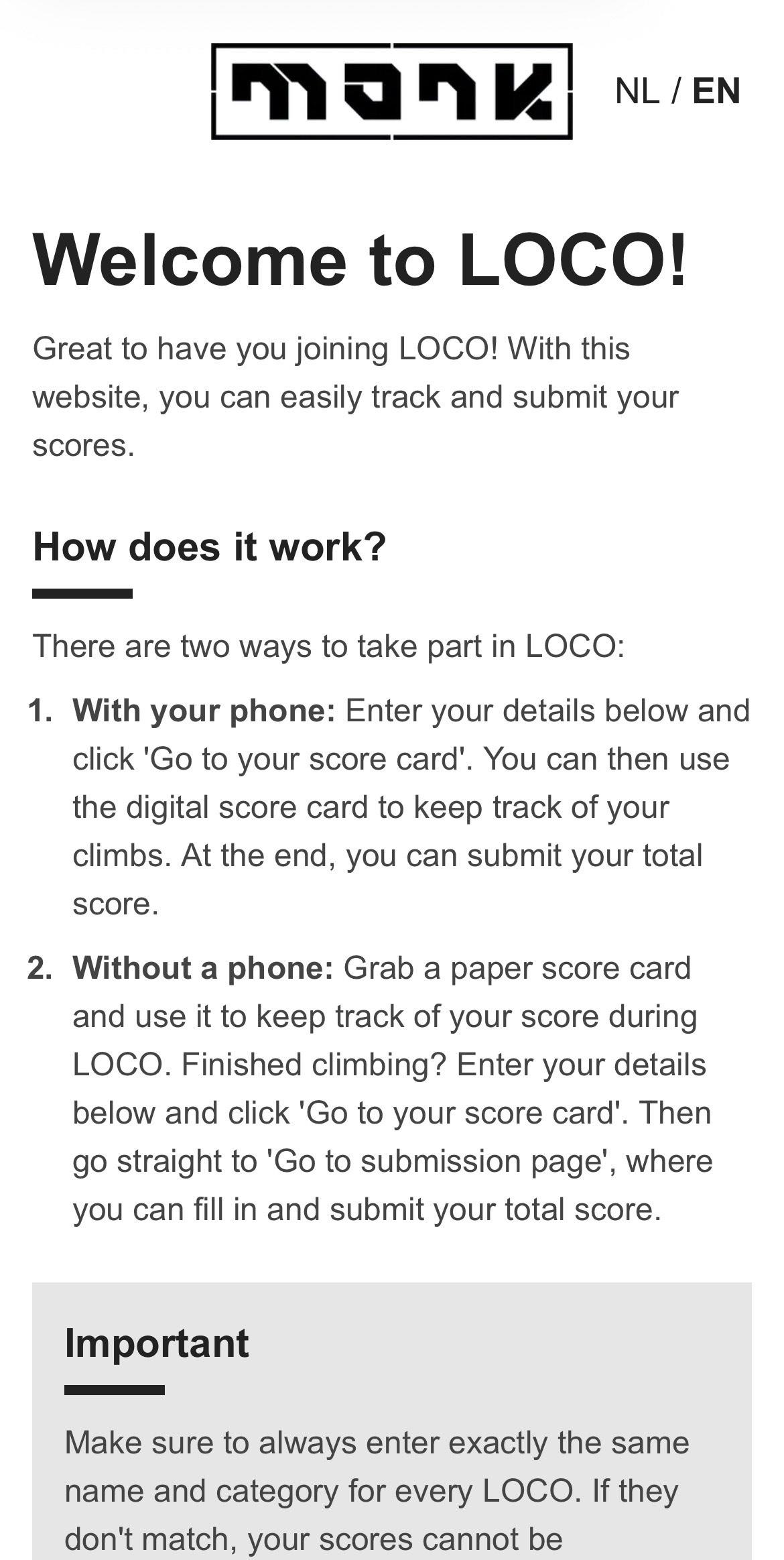 monk

NL / EN

Welcome to LOCO!

Great to have you joining LOCO! With this website, you can easily track and submit your scores.

How does it work?

There are two ways to take part in LOCO:

1. With your phone: Enter your details below and click 'Go to your score card'. You can then use the digital score card to keep track of your climbs. At the end, you can submit your total score.

2. Without a phone: Grab a paper score card and use it to keep track of your score during LOCO. Finished climbing? Enter your details below and click 'Go to your score card'. Then go straight to 'Go to submission page', where you can fill in and submit your total score.

Important

Make sure to always enter exactly the same name and category for every LOCO. If they don't match, your scores cannot be